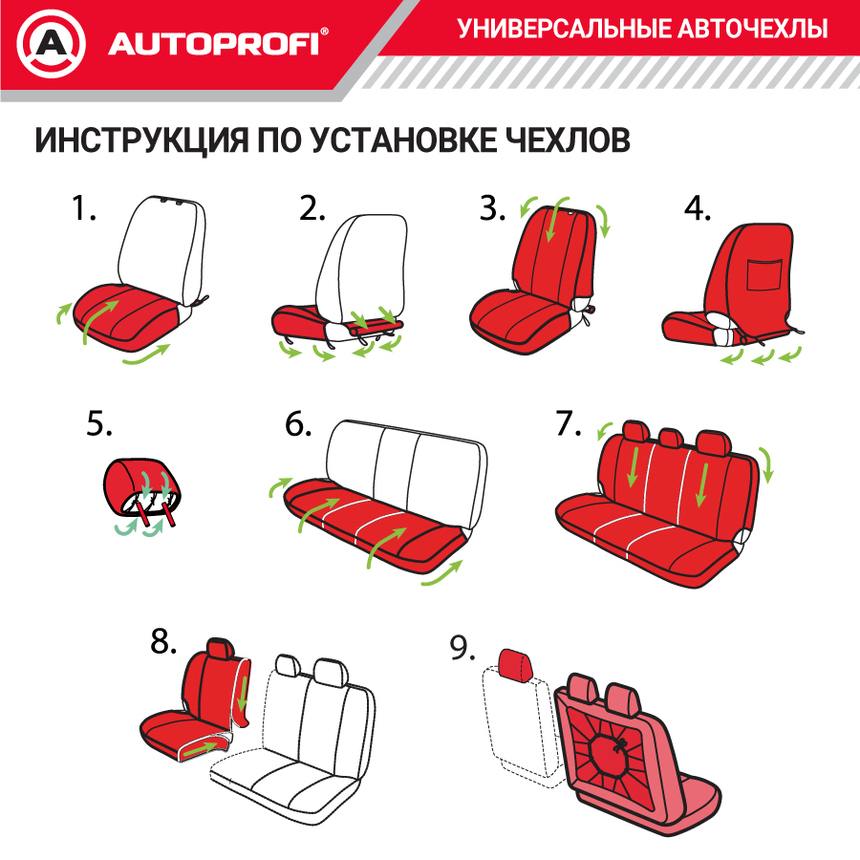 AUTOPROFI®

УНИВЕРСАЛЬНЫЕ АВТОЧЕХЛЫ

ИНСТРУКЦИЯ ПО УСТАНОВКЕ ЧЕХЛОВ

1.

2.

3.

4.

5.

6.

7.

8.

9.