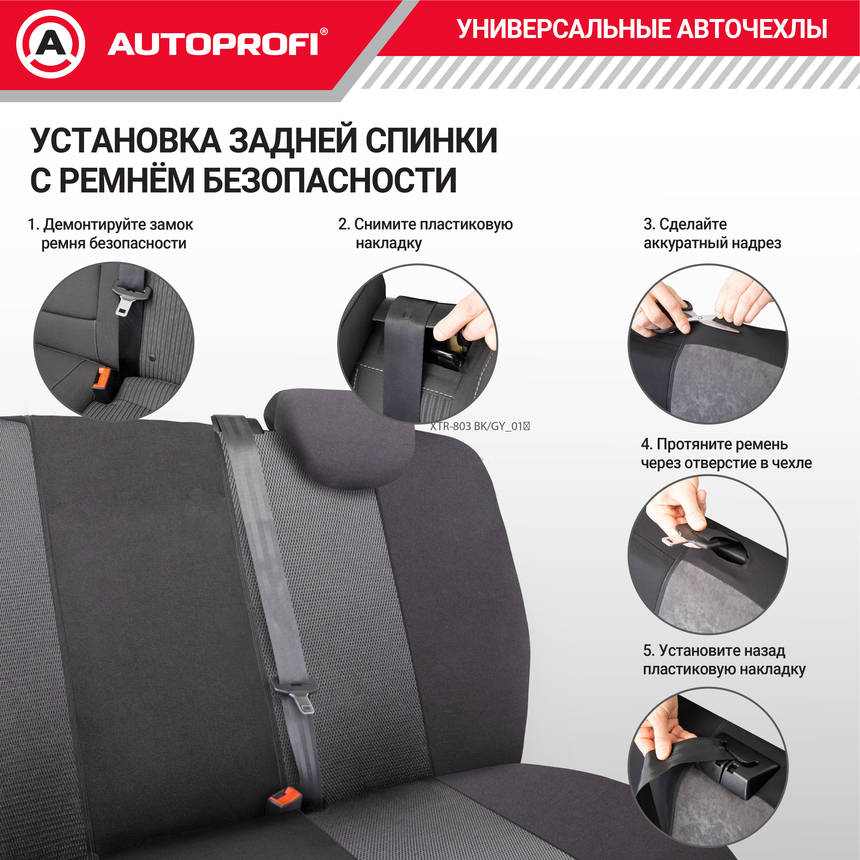 AUTOPROFI®

УНИВЕРСАЛЬНЫЕ АВТОЧЕХЛЫ

УСТАНОВКА ЗАДНЕЙ СПИНКИ С РЕМНЁМ БЕЗОПАСНОСТИ

1. Демонтируйте замок ремня безопасности

2. Снимите пластиковую накладку

3. Сделайте аккуратный надрез

XTR-803 BK/GY_01

4. Протяните ремень через отверстие в чехле

5. Установите назад пластиковую накладку